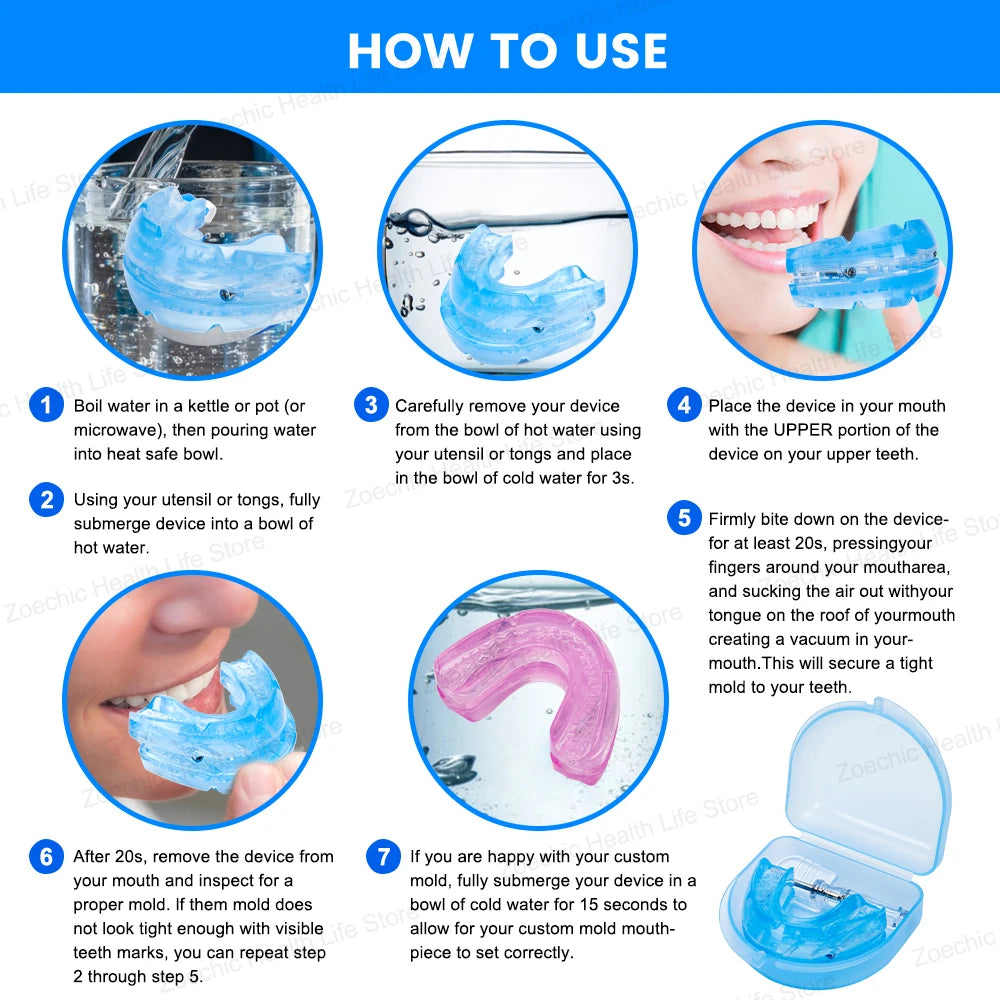 HOW TO USE

1 Boil water in a kettle or pot (or microwave), then pouring water into heat safe bowl.

2 Using your utensil or tongs, fully submerge device into a bowl of hot water.

3 Carefully remove your device from the bowl of hot water using your utensil or tongs and place in the bowl of cold water for 3s.

4 Place the device in your mouth with the UPPER portion of the device on your upper teeth.

5 Firmly bite down on the device-for at least 20s, pressingyour fingers around your moutharea, and sucking the air out withyour tongue on the roof of yourmouth creating a vacuum in your-mouth.This will secure a tight mold to your teeth.

6 After 20s, remove the device from your mouth and inspect for a proper mold. If them mold does not look tight enough with visible teeth marks, you can repeat step 2 through step 5.

7 If you are happy with your custom mold, fully submerge your device in a bowl of cold water for 15 seconds to allow for your custom mold mouth-piece to set correctly.

Zoechic Health Life Store